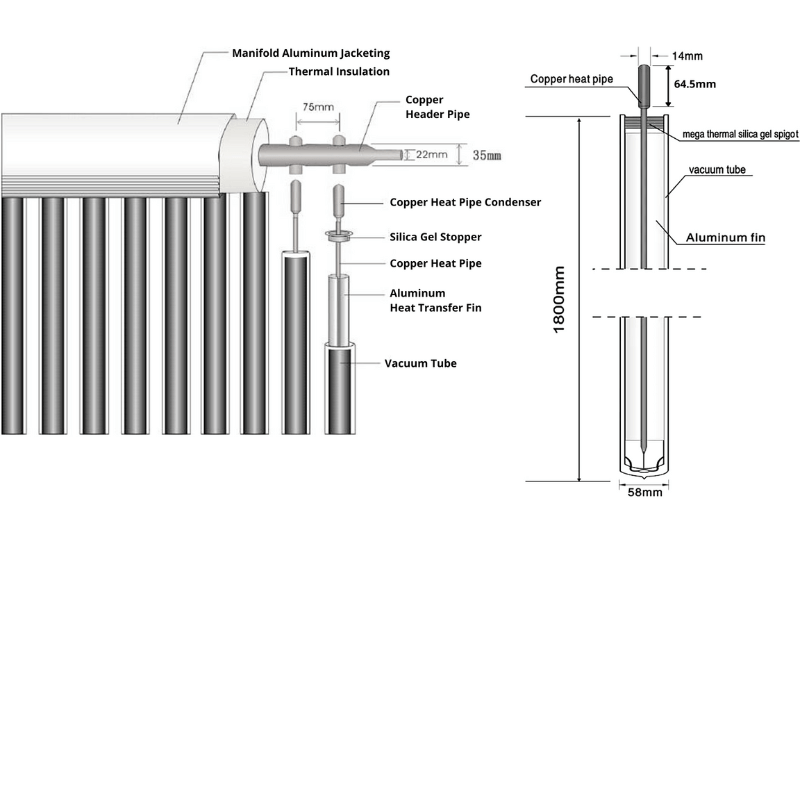 Manifold Aluminum Jacketing

Thermal Insulation

75mm

Copper Header Pipe

22mm

35mm

Copper Heat Pipe Condenser

Silica Gel Stopper

Copper Heat Pipe

Aluminum Heat Transfer Fin

Vacuum Tube

14mm

Copper heat pipe

64.5mm

mega thermal silica gel spigot

vacuum tube

Aluminum fin

1800mm

58mm